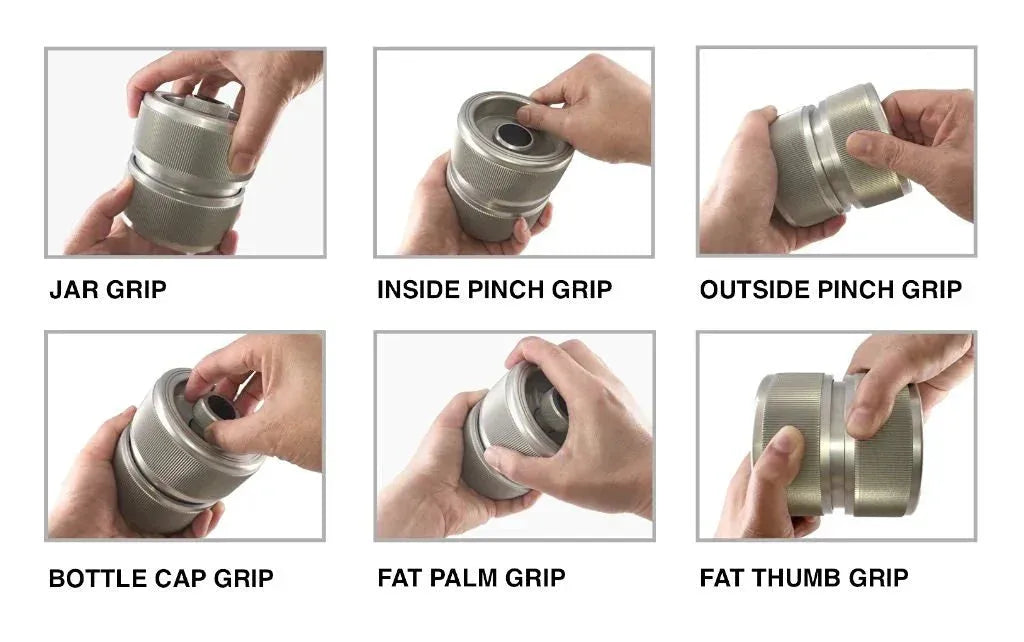 JAR GRIP

INSIDE PINCH GRIP

OUTSIDE PINCH GRIP

BOTTLE CAP GRIP

FAT PALM GRIP

FAT THUMB GRIP